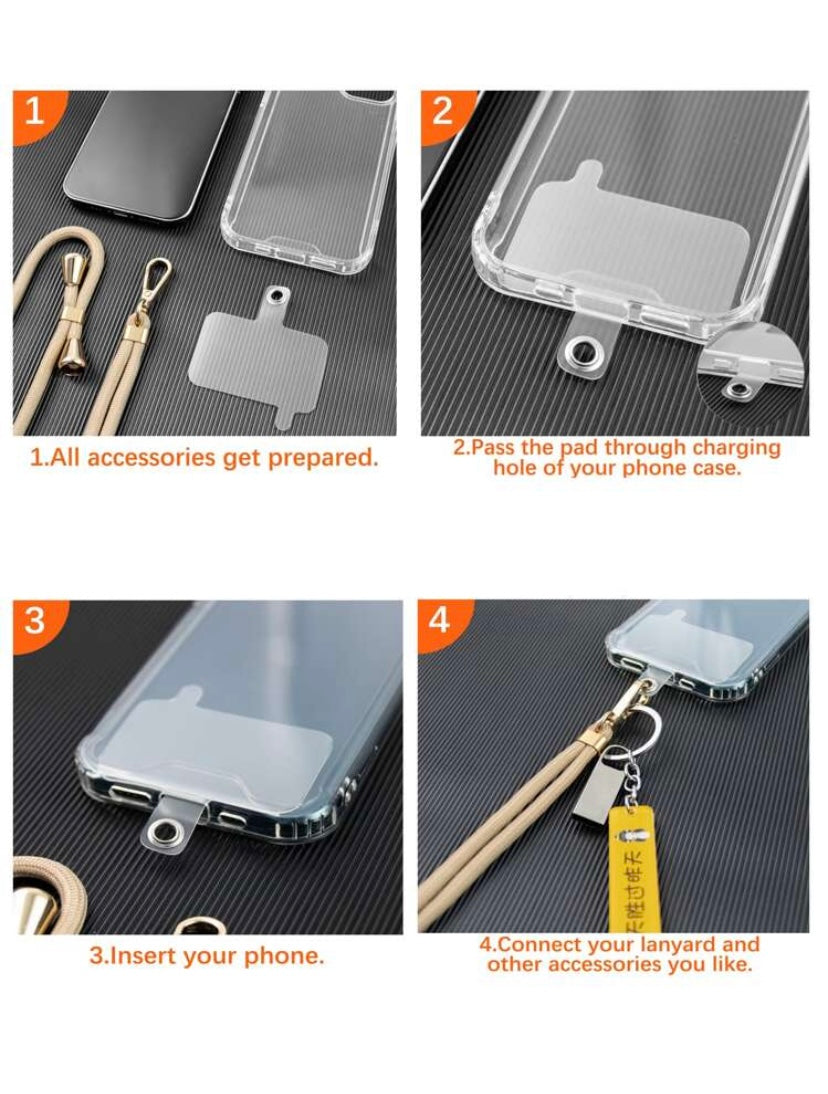 1

1.All accessories get prepared.

2

2.Pass the pad through charging hole of your phone case.

3

3.Insert your phone.

4

天胜过昨天

4.Connect your lanyard and other accessories you like.