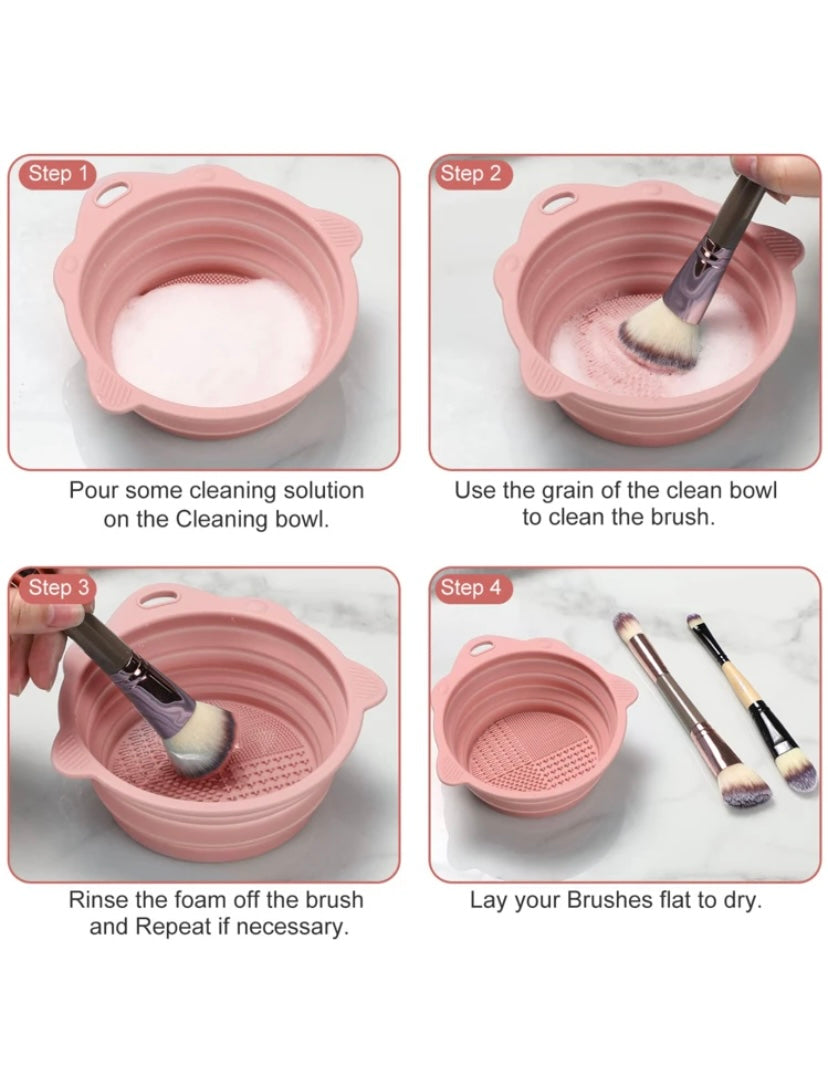 Step 1

Pour some cleaning solution on the Cleaning bowl.

Step 2

Use the grain of the clean bowl to clean the brush.

Step 3

Rinse the foam off the brush and Repeat if necessary.

Step 4

Lay your Brushes flat to dry.